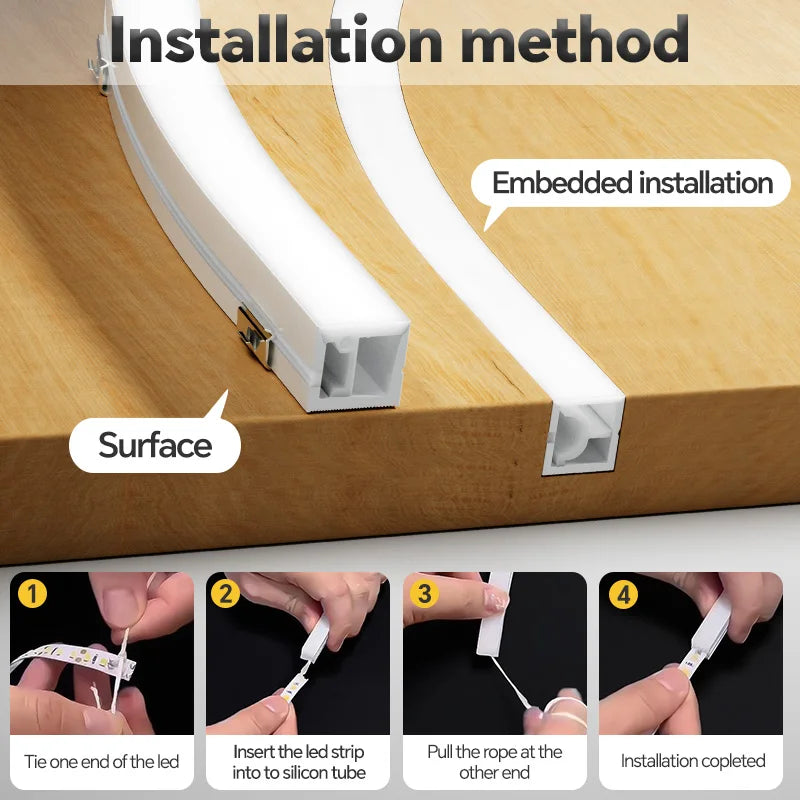 Installation method

Embedded installation

Surface

1
Tie one end of the led

2
Insert the led strip into to silicon tube

3
Pull the rope at the other end

4
Installation copleted