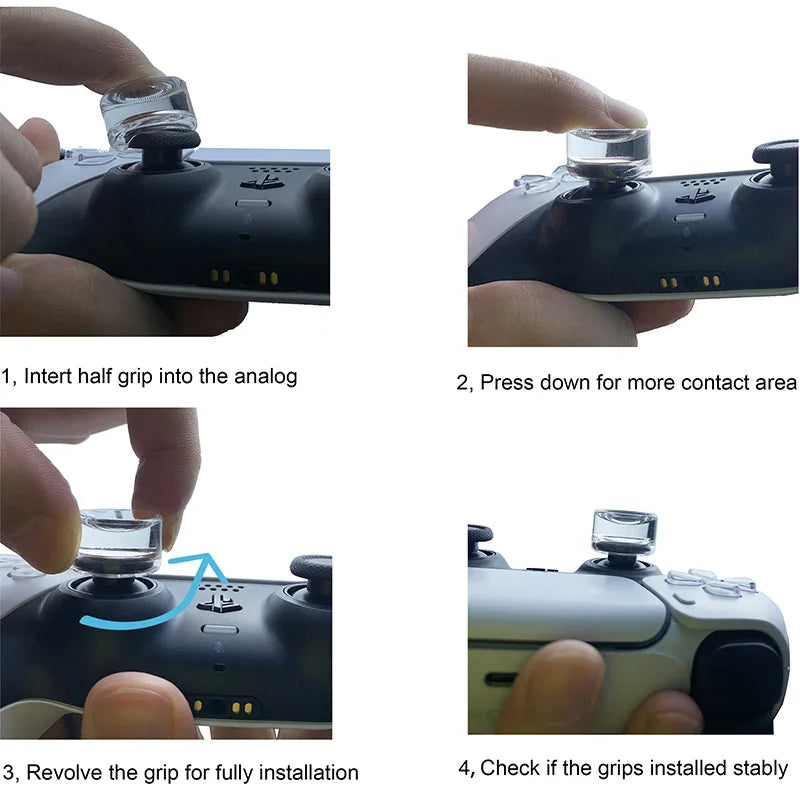 1, Intert half grip into the analog

2, Press down for more contact area

3, Revolve the grip for fully installation

4, Check if the grips installed stably